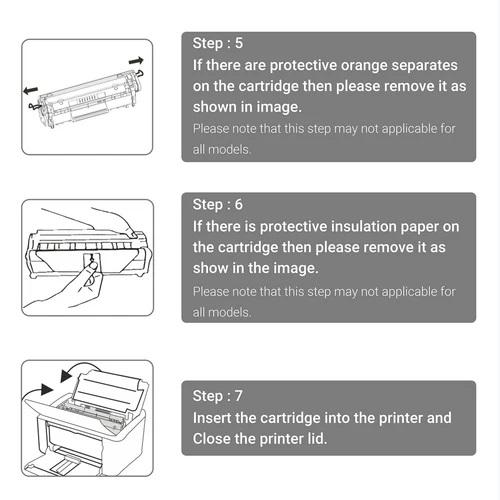 Step : 5
If there are protective orange separates on the cartridge then please remove it as shown in image.
Please note that this step may not applicable for all models.

Step : 6
If there is protective insulation paper on the cartridge then please remove it as show in the image.
Please note that this step may not applicable for all models.

Step : 7
Insert the cartridge into the printer and Close the printer lid.